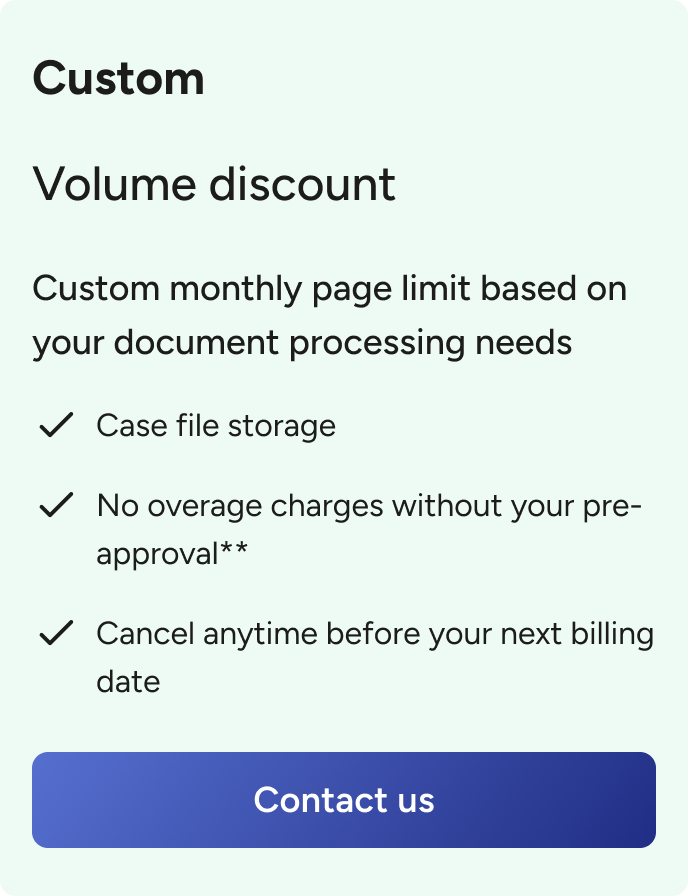 Custom

Volume discount

Custom monthly page limit based on your document processing needs

Case file storage

No overage charges without your pre-approval**

Cancel anytime before your next billing date

Contact us