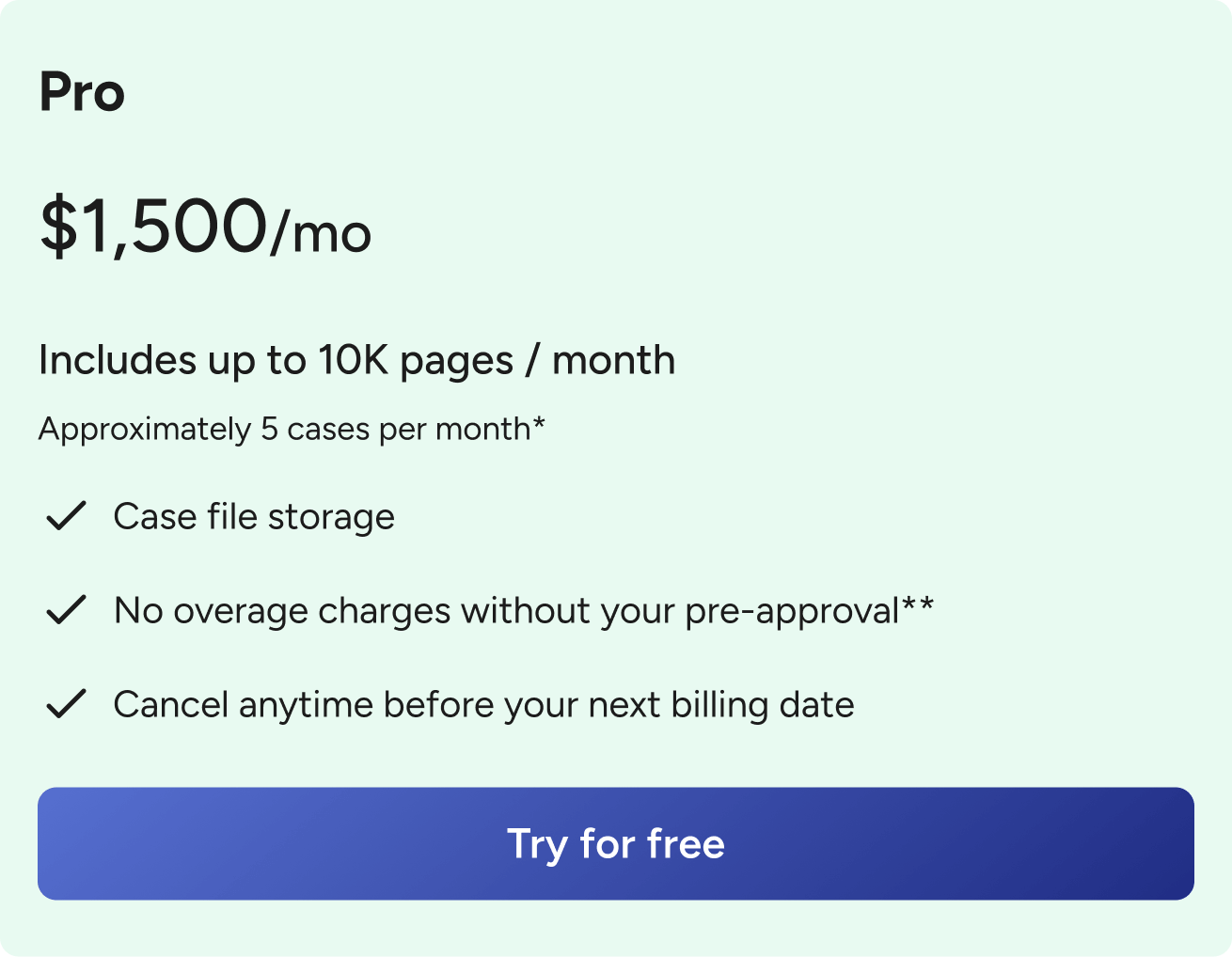 Pro

\$1,500/mo

Includes up to 10K pages / month

Approximately 5 cases per month*

Case file storage

No overage charges without your pre-approval**

Cancel anytime before your next billing date

Try for free